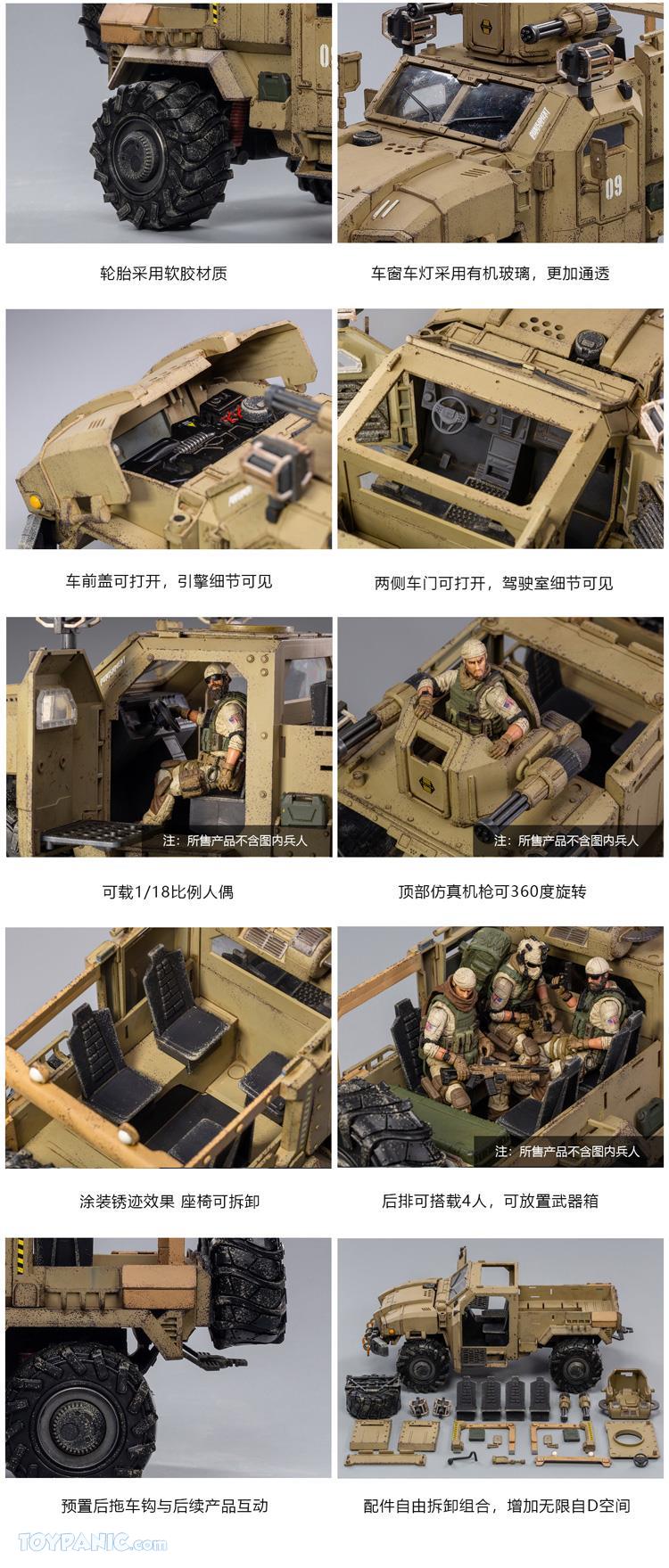 09

09

轮胎采用软胶材质

车窗车灯采用有机玻璃，更加通透

车前盖可打开，引擎细节可见

两侧车门可打开，驾驶室细节可见

注：所售产品不含图内兵人

注：所售产品不含图内兵人

可载1/18比例人偶

顶部仿真机枪可360度旋转

注：所售产品不含图内兵人

涂装锈迹效果 座椅可拆卸

后排可搭载4人，可放置武器箱

预置后拖车钩与后续产品互动

配件自由拆卸组合，增加无限自D空间

TOYPANIC.com